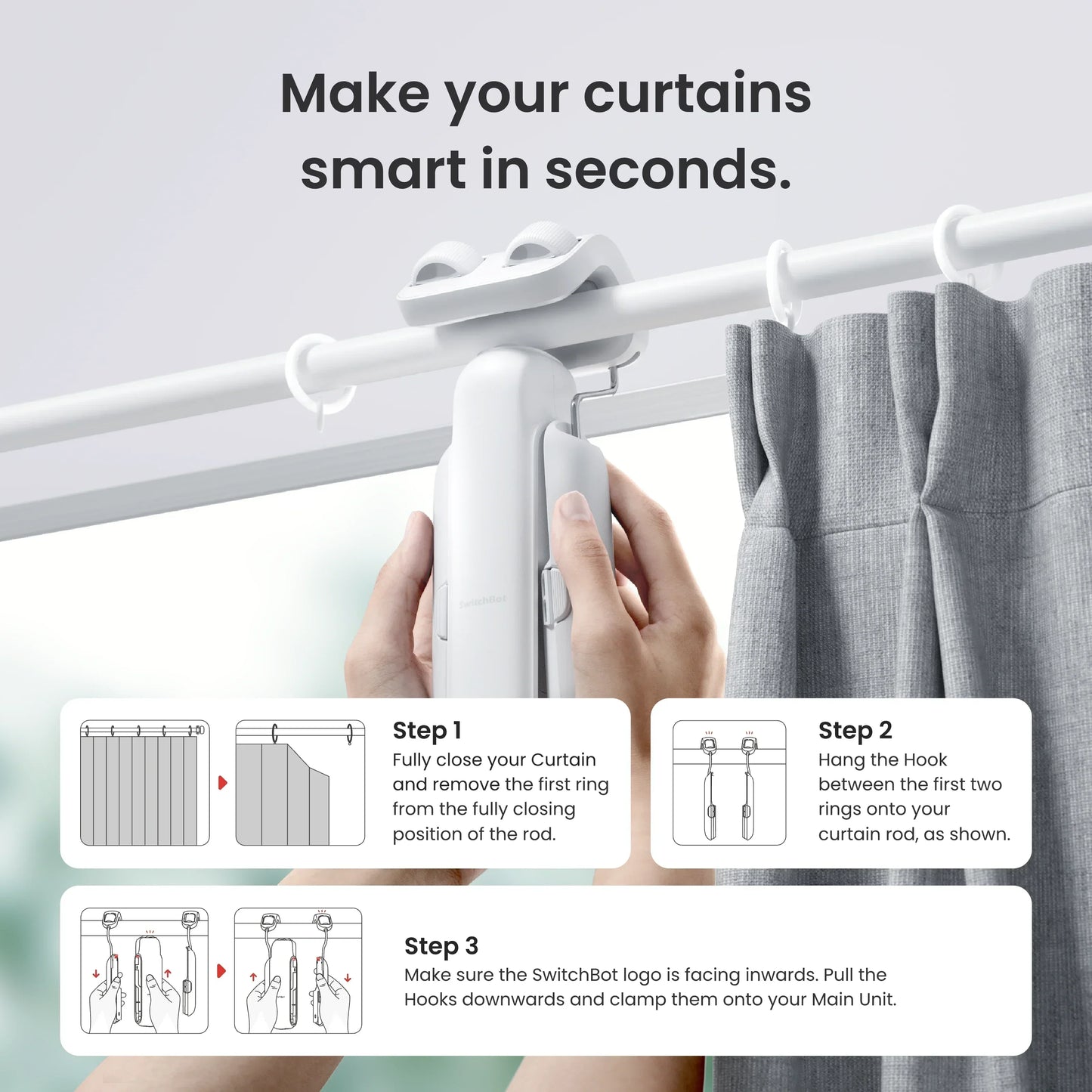 Make your curtains smart in seconds.

SwitchBot

Step 1
Fully close your Curtain and remove the first ring from the fully closing position of the rod.

Step 2
Hang the Hook between the first two rings onto your curtain rod, as shown.

Step 3
Make sure the SwitchBot logo is facing inwards. Pull the Hooks downwards and clamp them onto your Main Unit.