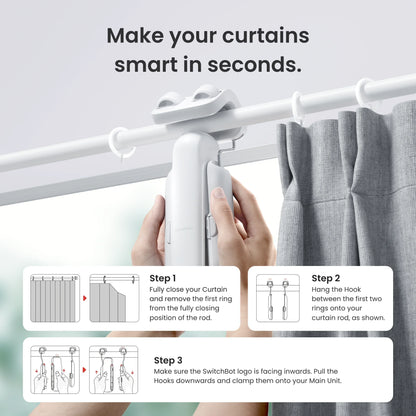 Make your curtains smart in seconds.

Step 1
Fully close your Curtain and remove the first ring from the fully closing position of the rod.

Step 2
Hang the Hook between the first two rings onto your curtain rod, as shown.

Step 3
Make sure the SwitchBot logo is facing inwards. Pull the Hooks downwards and clamp them onto your Main Unit.